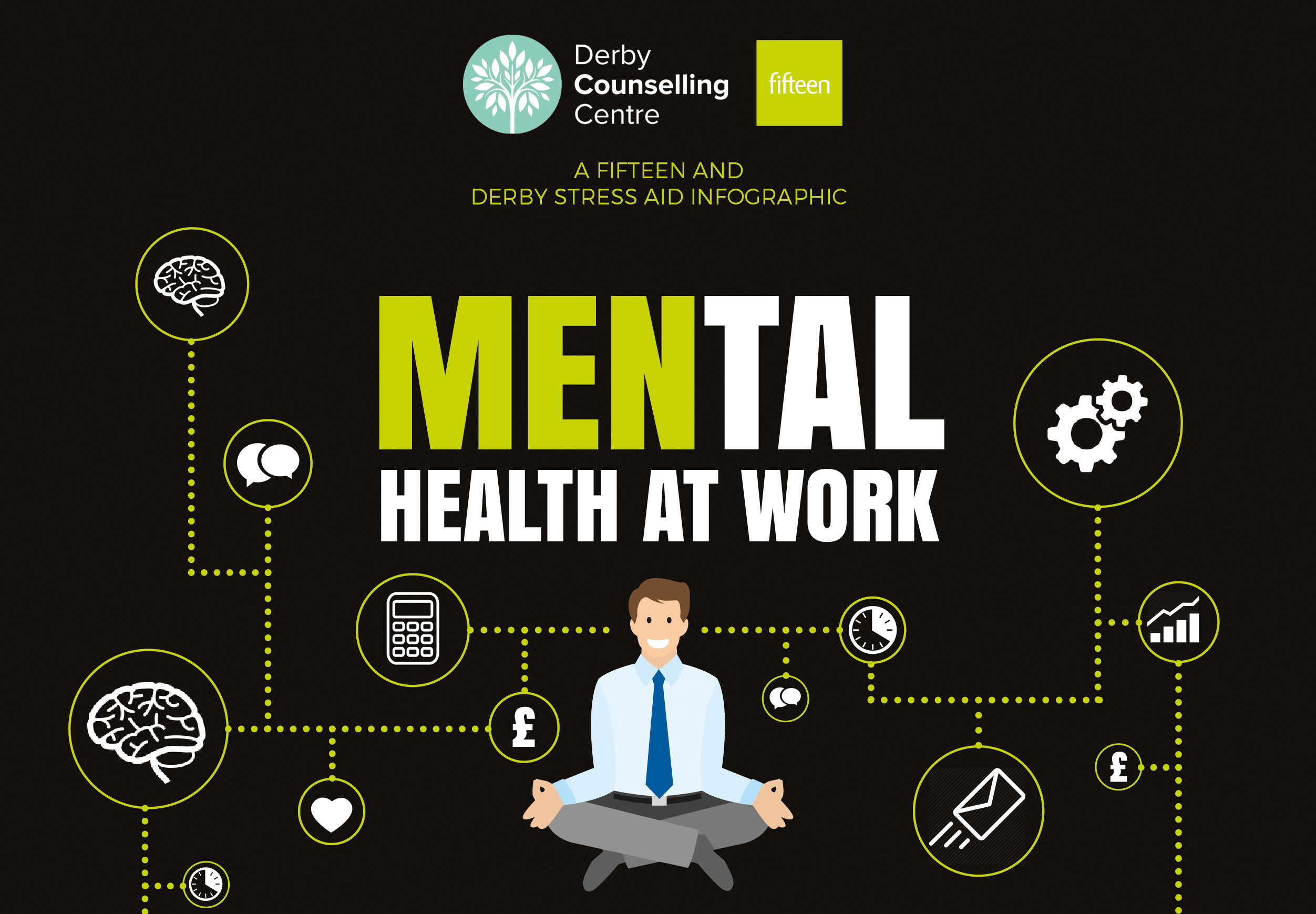 Derby
Counselling
Centre

fifteen

A FIFTEEN AND
DERBY STRESS AID INFOGRAPHIC

MENTAL
HEALTH AT WORK

£

£